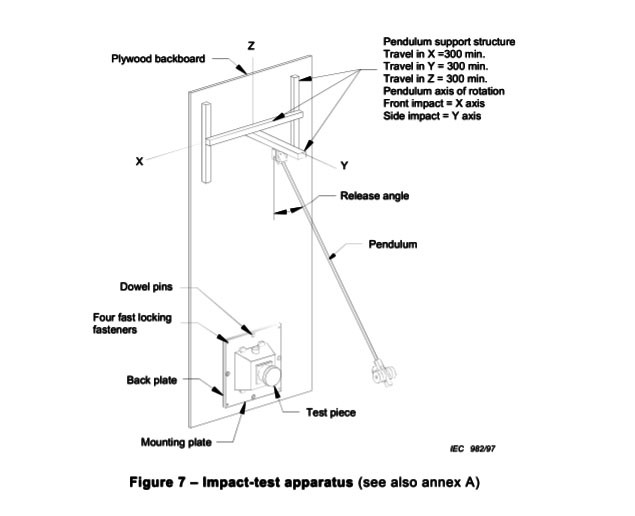 Plywood backboard

Z

Pendulum support structure
Travel in X =300 min.
Travel in Y = 300 min.
Travel in Z = 300 min.
Pendulum axis of rotation
Front impact = X axis
Side impact = Y axis

X

Y

Release angle

Pendulum

Dowel pins

Four fast locking fasteners

Back plate

Test piece

Mounting plate

IEC 982/97

Figure 7 – Impact-test apparatus (see also annex A)