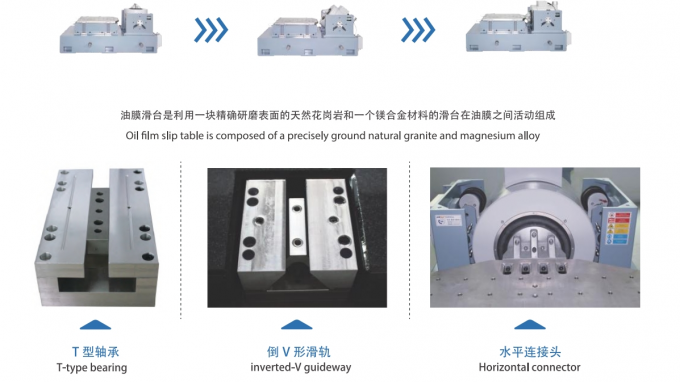 油膜滑台是利用一块精确研磨表面的天然花岗岩和一个镁合金材料的滑台在油膜之间活动组成

Oil film slip table is composed of a precisely ground natural granite and magnesium alloy

T 型轴承
T-type bearing

倒 V 形滑轨
inverted-V guideway

水平连接头
Horizontal connector